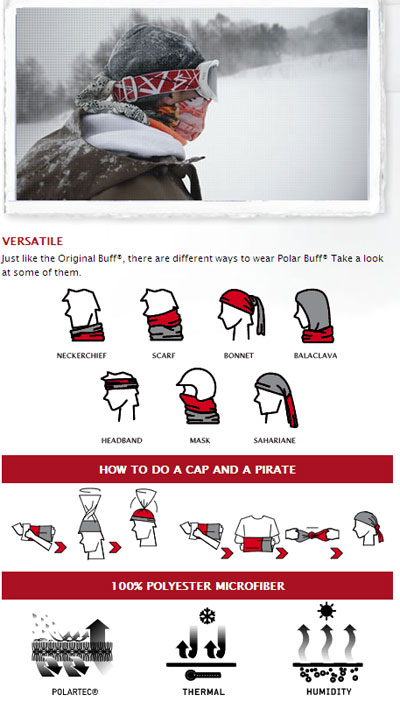 VERSATILE

Just like the Original Buff®, there are different ways to wear Polar Buff® Take a look at some of them.

NECKERCHIEF

SCARF

BONNET

BALACLAVA

HEADBAND

MASK

SAHARIANE

HOW TO DO A CAP AND A PIRATE

100% POLYESTER MICROFIBER

POLARTEC®

THERMAL

HUMIDITY